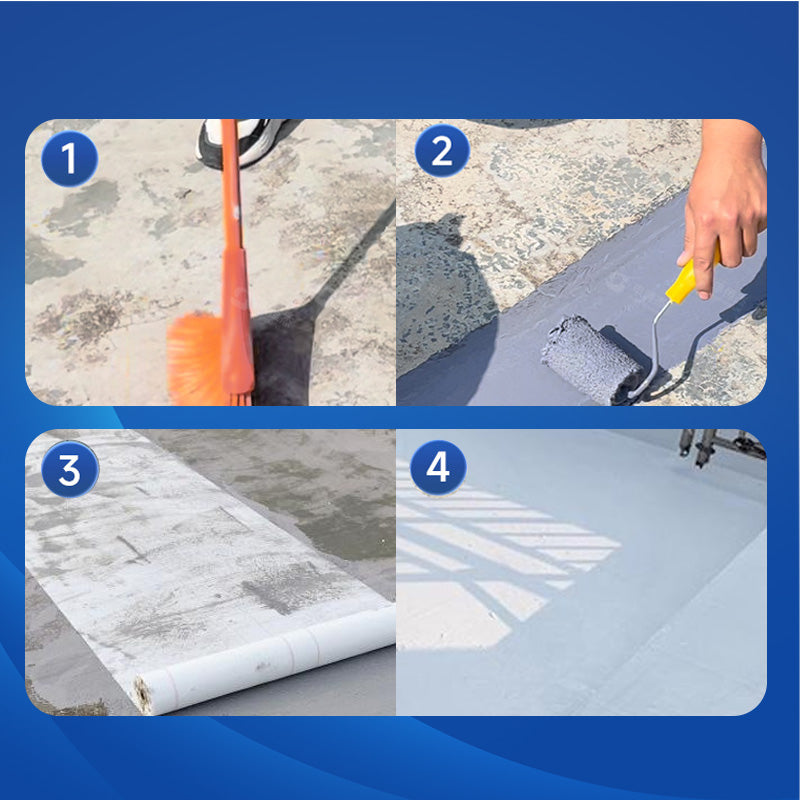 1

2

3

4