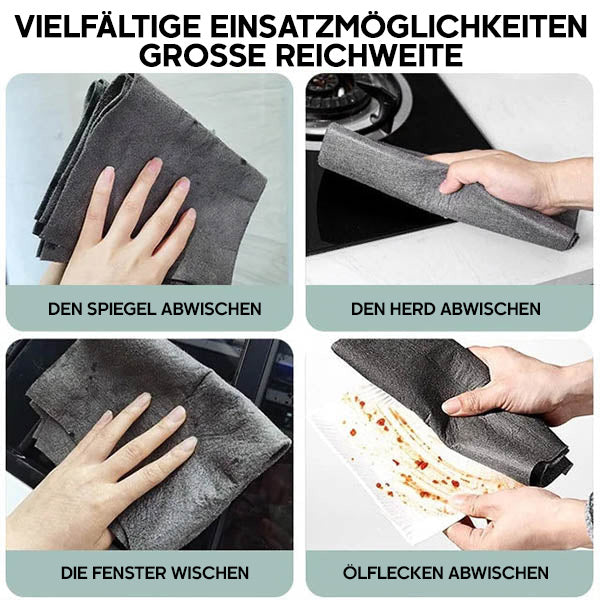 VIELFÄLTIGE EINSATZMÖGLICHKEITEN
GROSSE REICHWEITE

DEN SPIEGEL ABWISCHEN

DEN HERD ABWISCHEN

DIE FENSTER WISCHEN

ÖLFLECKEN ABWISCHEN