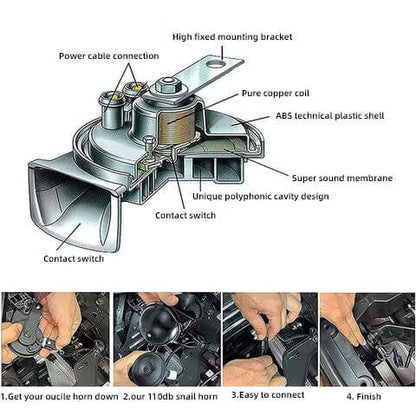 High fixed mounting bracket

Power cable connection

Pure copper coil

ABS technical plastic shell

Super sound membrane

Unique polyphonic cavity design

Contact switch

Contact switch

1.Get your oucile horn down

2.our 110db snail horn

3.Easy to connect

4. Finish