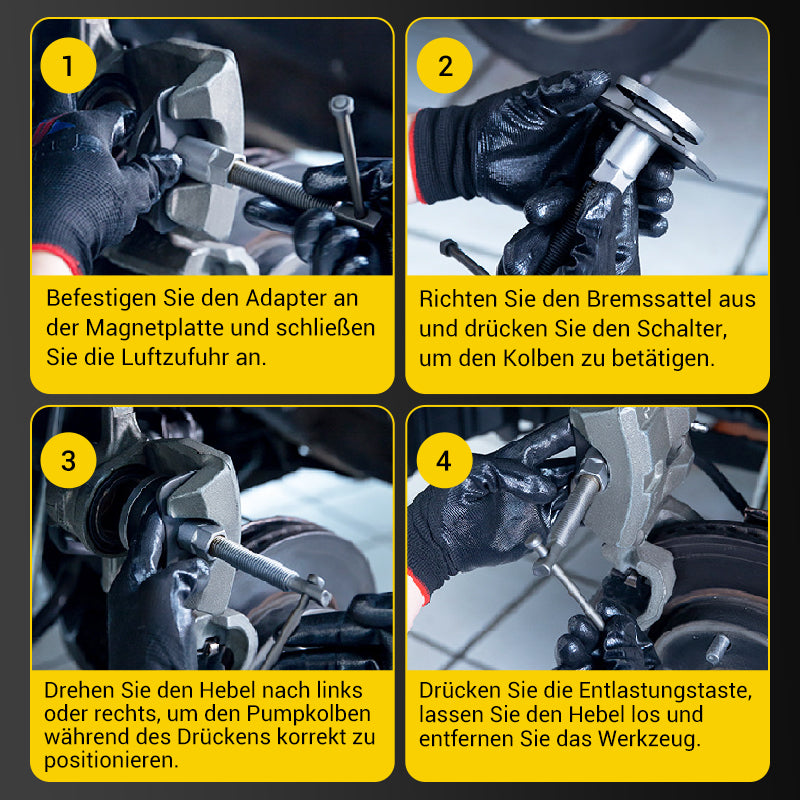 1

Befestigen Sie den Adapter an der Magnetplatte und schließen Sie die Luftzufuhr an.

2

Richten Sie den Bremssattel aus und drücken Sie den Schalter, um den Kolben zu betätigen.

3

Drehen Sie den Hebel nach links oder rechts, um den Pumpkolben während des Drückens korrekt zu positionieren.

4

Drücken Sie die Entlastungstaste, lassen Sie den Hebel los und entfernen Sie das Werkzeug.