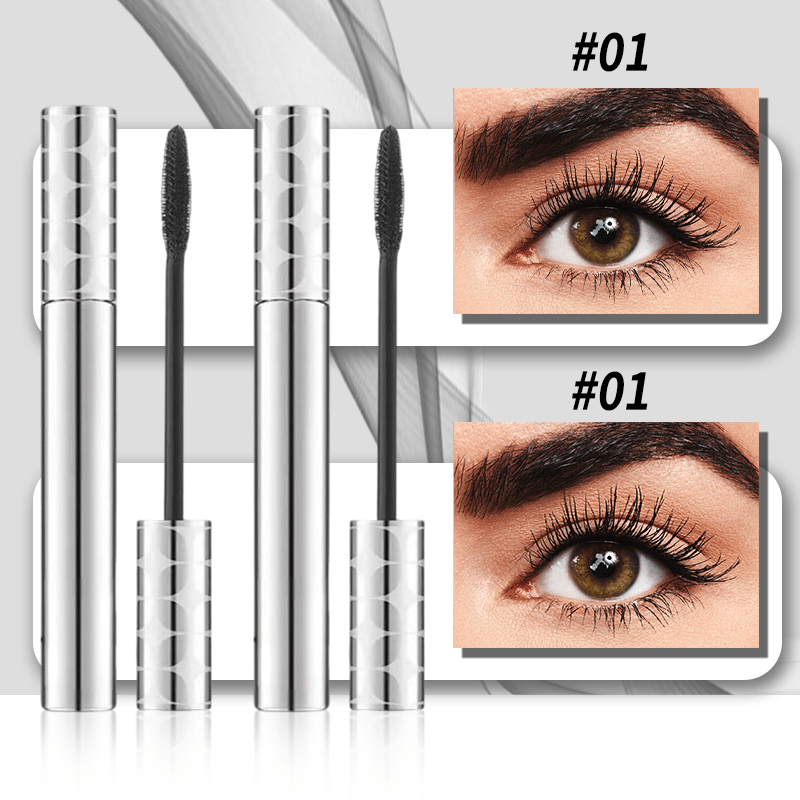 #01

#01