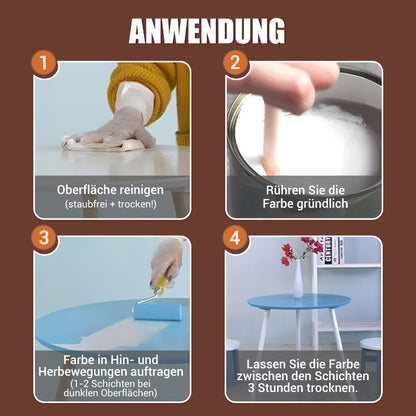 ANWENDUNG

1
Oberfläche reinigen
(staubfrei + trocken!)

2
Rühren Sie die Farbe gründlich

3
Farbe in Hin- und Herbewegungen auftragen
(1-2 Schichten bei dunklen Oberflächen)

4
Lassen Sie die Farbe zwischen den Schichten 3 Stunden trocknen.