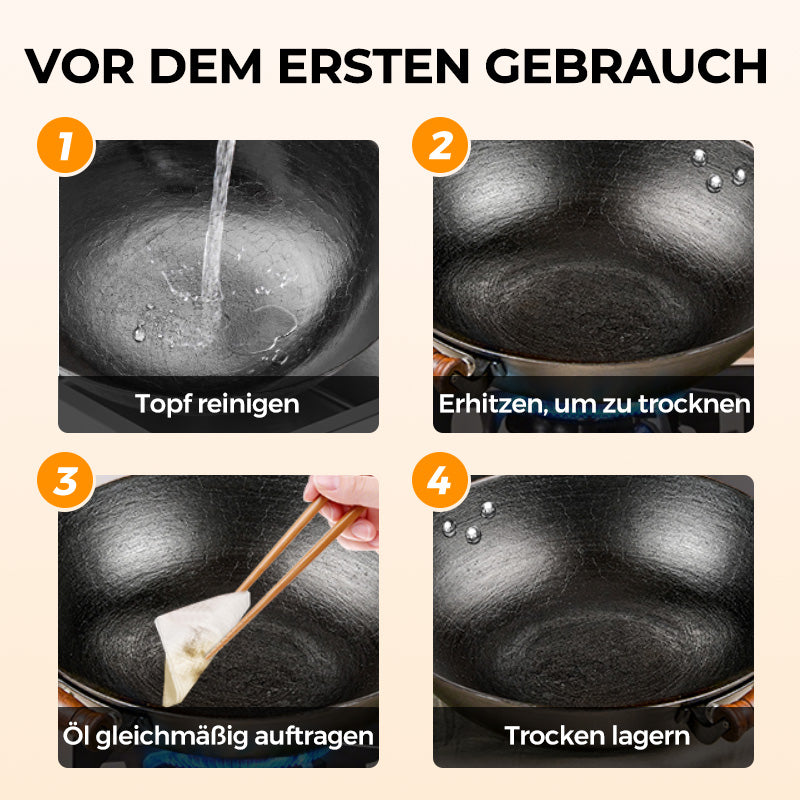 VOR DEM ERSTEN GEBRAUCH

1
Topf reinigen

2
Erhitzen, um zu trocknen

3
Öl gleichmäßig auftragen

4
Trocken lagern