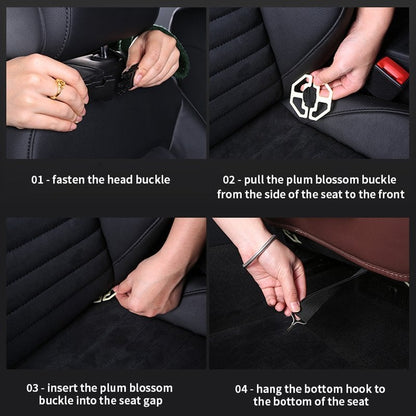 01 - fasten the head buckle

02 - pull the plum blossom buckle from the side of the seat to the front

03 - insert the plum blossom buckle into the seat gap

04 - hang the bottom hook to the bottom of the seat