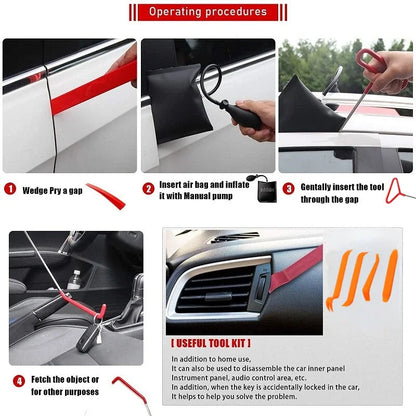 Operating procedures

1 Wedge Pry a gap

2 Insert air bag and inflate it with Manual pump

3 Gentally insert the tool through the gap

4 Fetch the object or for other purposes

[ USEFUL TOOL KIT ]

In addition to home use,
It can also be used to disassemble the car inner panel
Instrument panel, audio control area, etc.
In addition, when the key is accidentally locked in the car,
It helps to help you solve the problem.