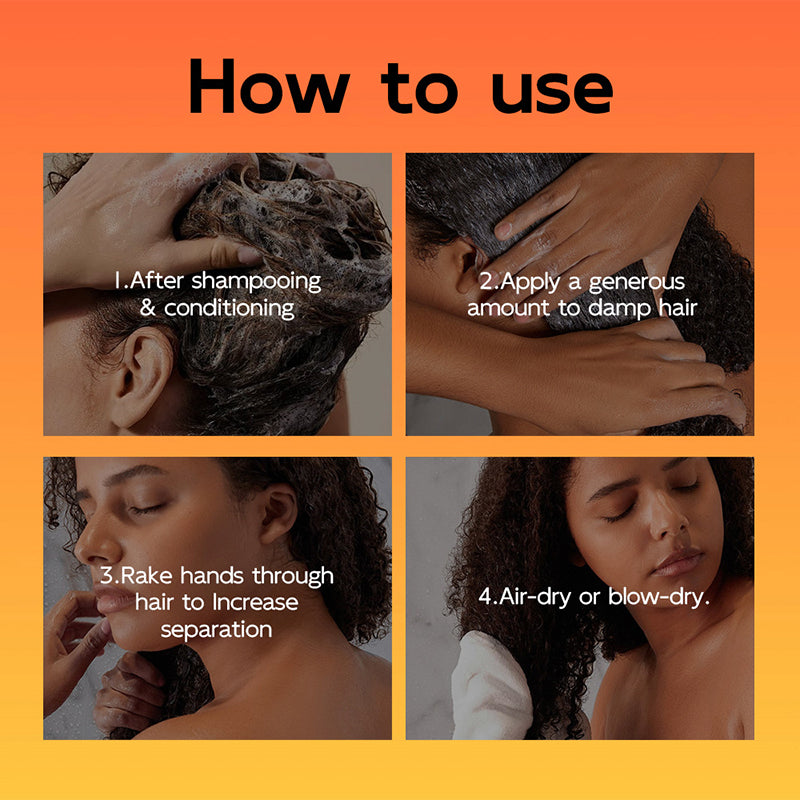 How to use

1.After shampooing & conditioning

2.Apply a generous amount to damp hair

3.Rake hands through hair to Increase separation

4.Air-dry or blow-dry.