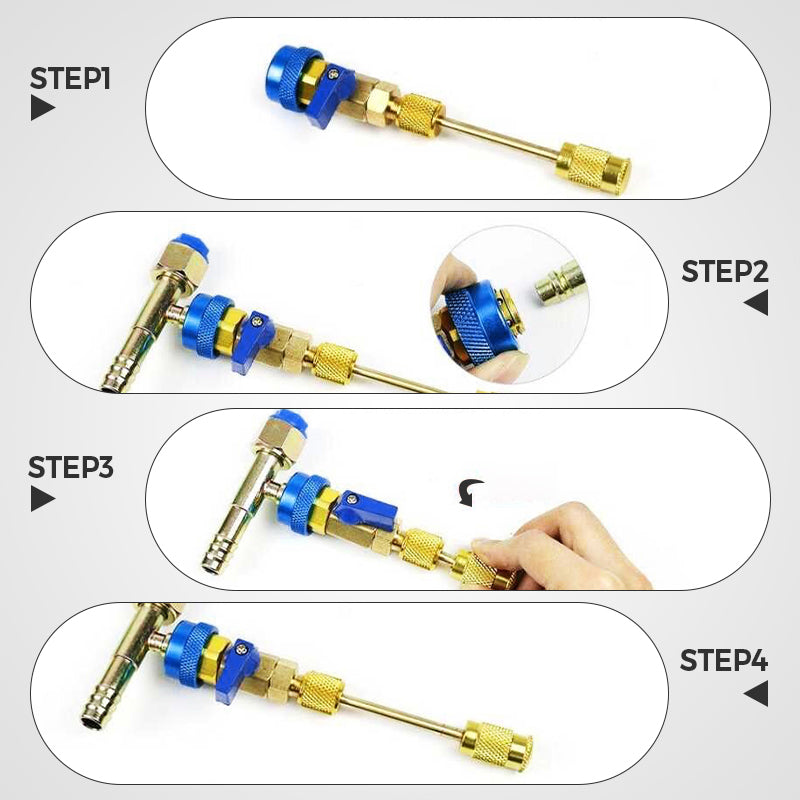 STEP1

STEP2

STEP3

STEP4