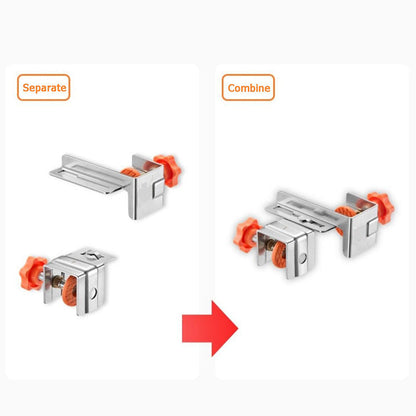 Separate

Combine