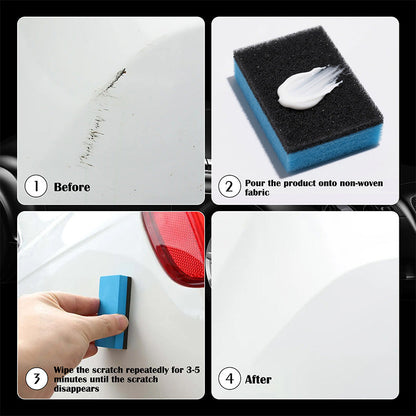 1 Before

2 Pour the product onto non-woven fabric

3 Wipe the scratch repeatedly for 3-5 minutes until the scratch disappears

4 After