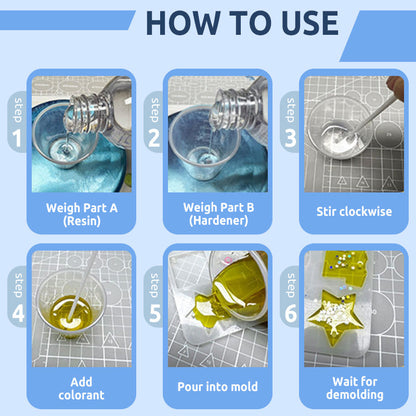 HOW TO USE

step 1
Weigh Part A (Resin)

step 2
Weigh Part B (Hardener)

step 3
Stir clockwise

step 4
Add colorant

step 5
Pour into mold

step 6
Wait for demolding