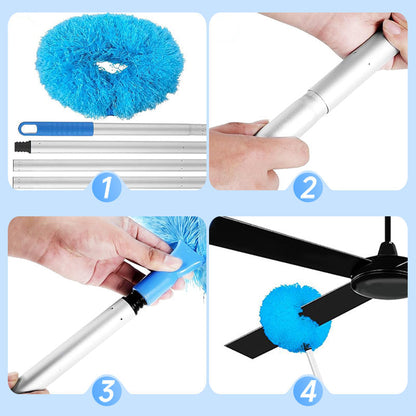 1

2

3

4