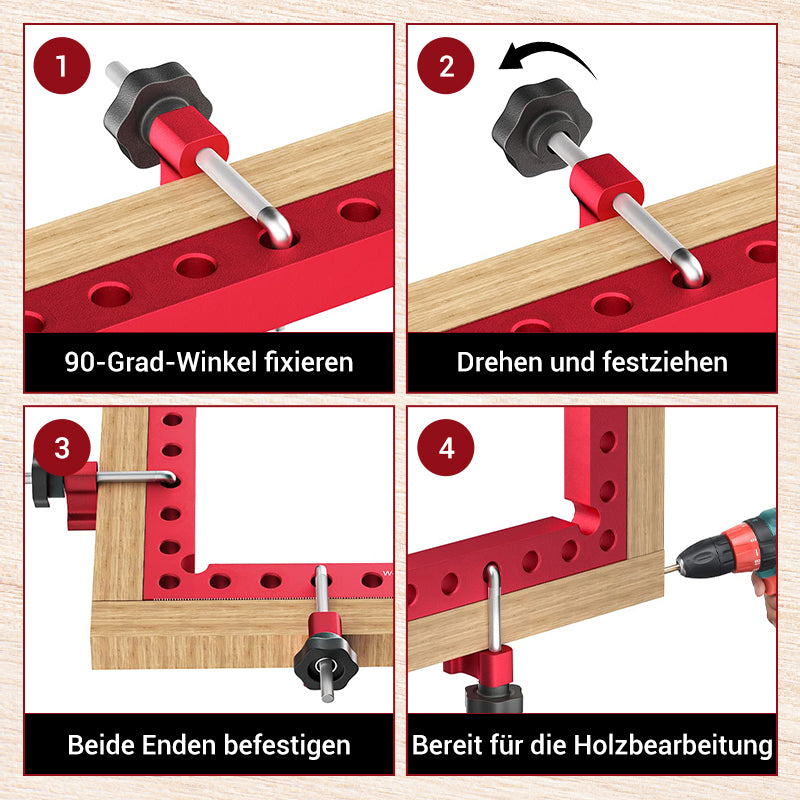 1

90-Grad-Winkel fixieren

2

Drehen und festziehen

3

Beide Enden befestigen

4

Bereit für die Holzbearbeitung