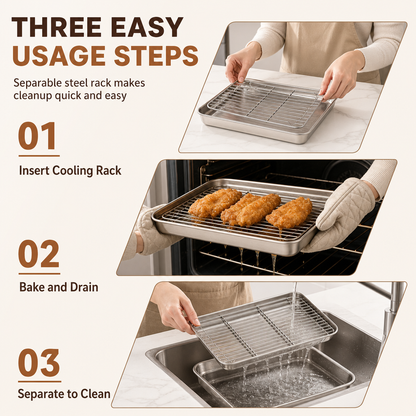 THREE EASY
USAGE STEPS

Separable steel rack makes cleanup quick and easy

01

Insert Cooling Rack

02

Bake and Drain

03

Separate to Clean