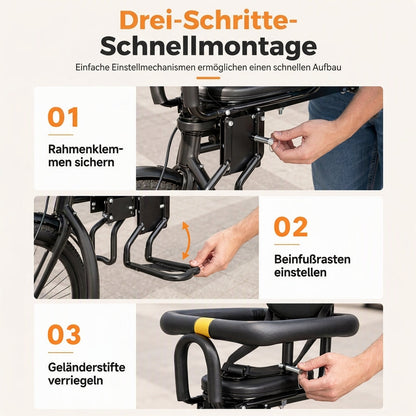 Drei-Schritte-Schnellmontage

Einfache Einstellmechanismen ermöglichen einen schnellen Aufbau

01

Rahmenklemmen sichern

02

Beinfußrasten einstellen

03

Geländerstifte verriegeln