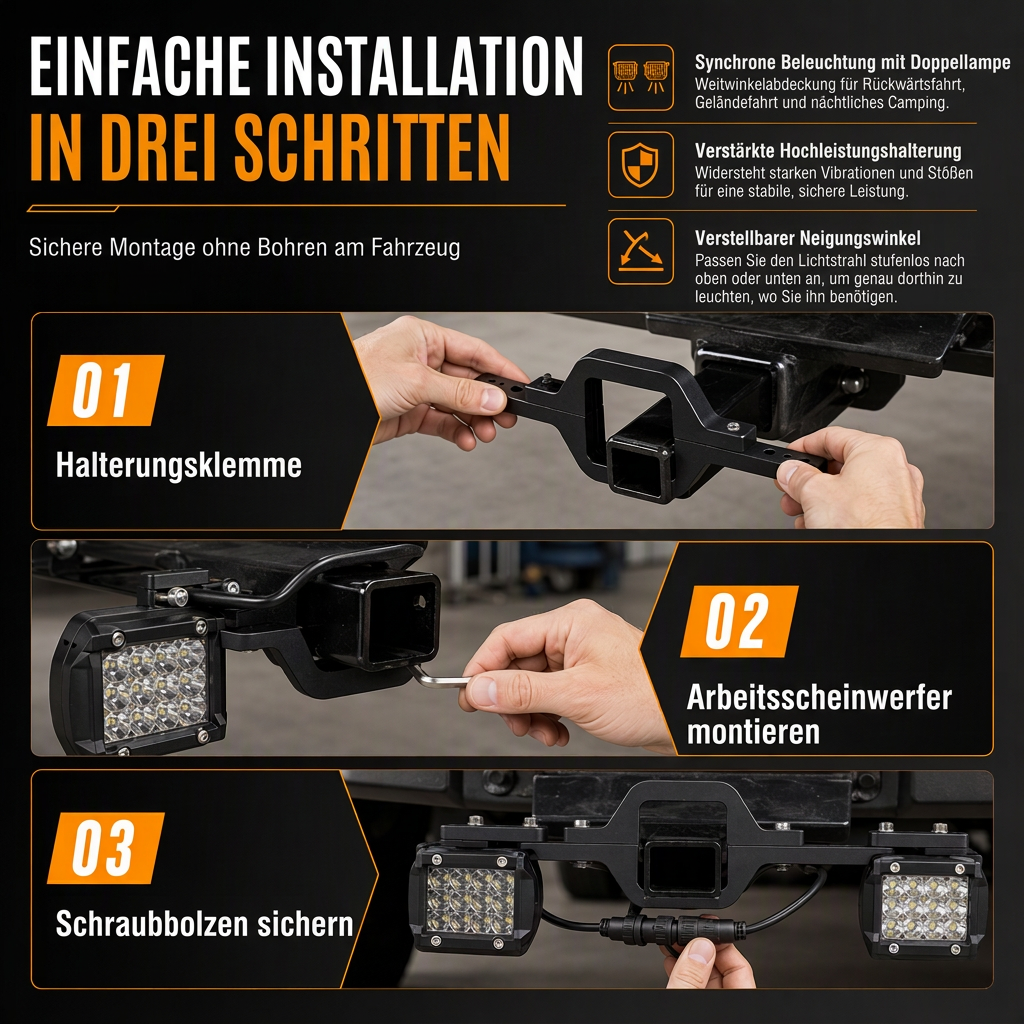 EINFACHE INSTALLATION
IN DREI SCHRITTEN

Sichere Montage ohne Bohren am Fahrzeug

Synchrone Beleuchtung mit Doppellampe
Weitwinkelabdeckung für Rückwärtsfahrt, Geländefahrt und nächtliches Camping.

Verstärkte Hochleistungshalterung
Widersteht starken Vibrationen und Stößen für eine stabile, sichere Leistung.

Verstellbarer Neigungswinkel
Passen Sie den Lichtstrahl stufenlos nach oben oder unten an, um genau dorthin zu leuchten, wo Sie ihn benötigen.

01
Halterungsklemme

02
Arbeitsscheinwerfer montieren

03
Schraubbolzen sichern